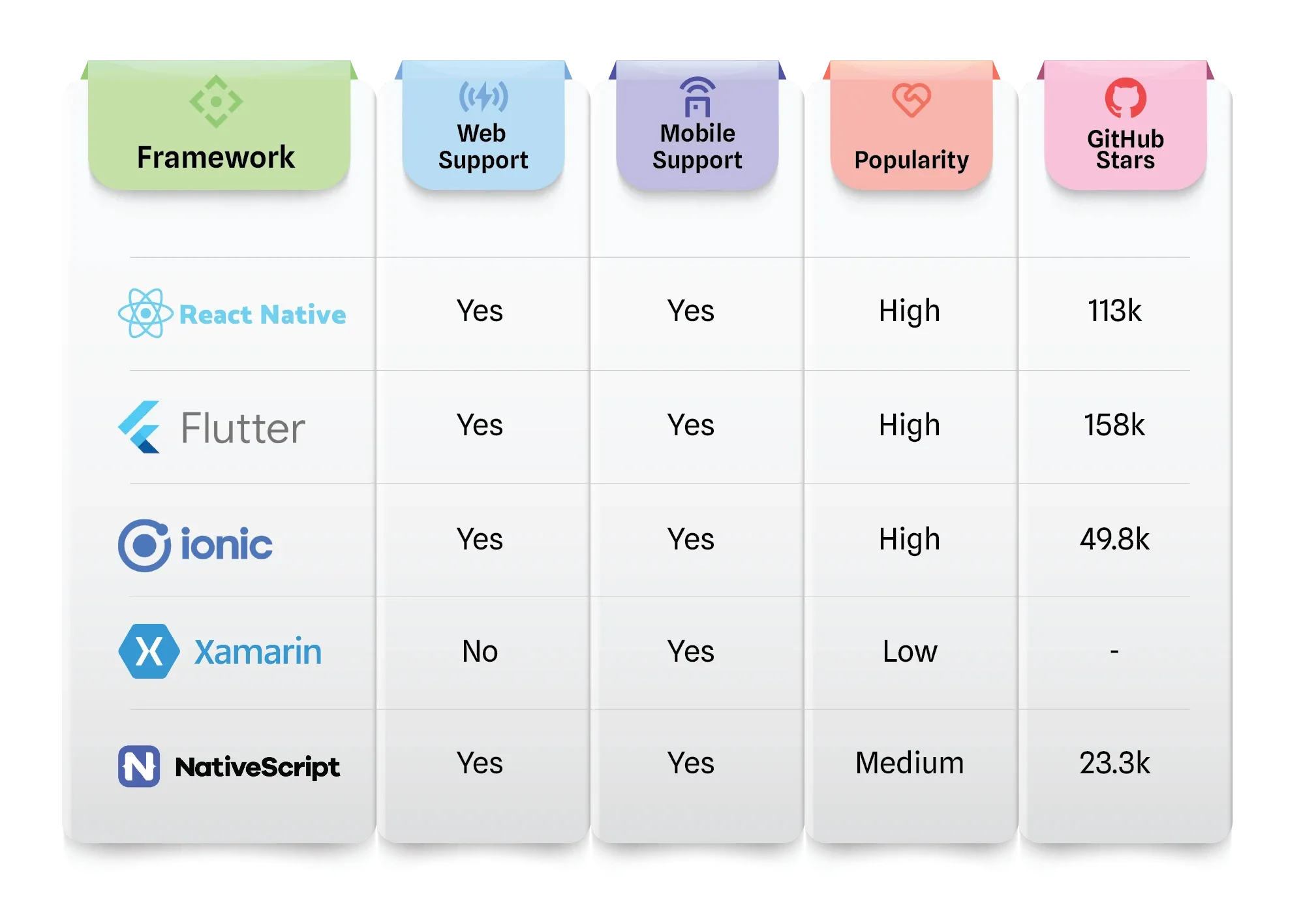 | Framework | Web Support | Mobile Support | Popularity | GitHub Stars |
|---|---|---|---|---|
| React Native | Yes | Yes | High | 113k |
| Flutter | Yes | Yes | High | 158k |
| ionic | Yes | Yes | High | 49.8k |
| Xamarin | No | Yes | Low | - |
| NativeScript | Yes | Yes | Medium | 23.3k |